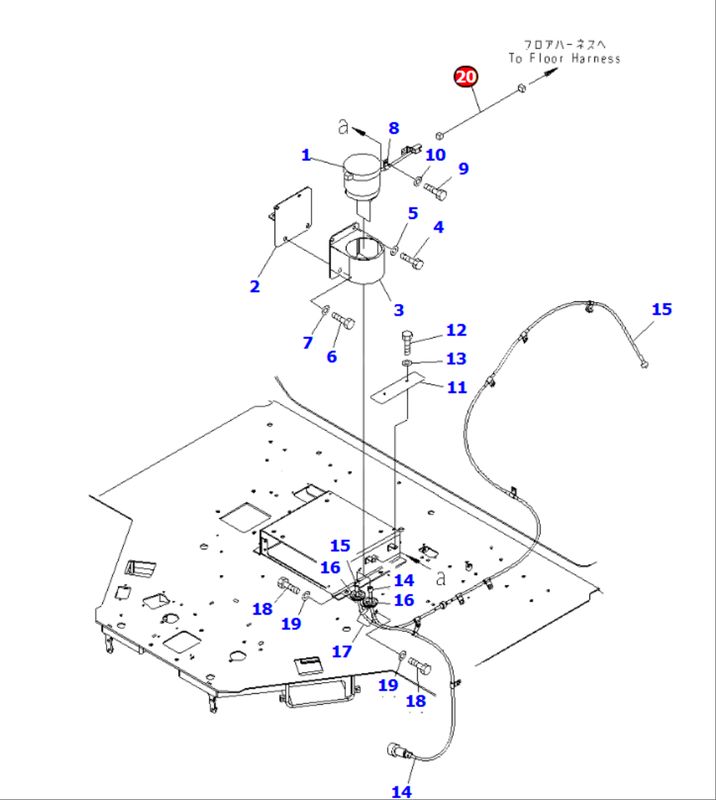 フロアハーネスへ
To Floor Harness

20
a
8
1
10
9
5
4
2
3
7
6
12
13
11
15
15
16
14
a
16
18
19
17
19
18
14